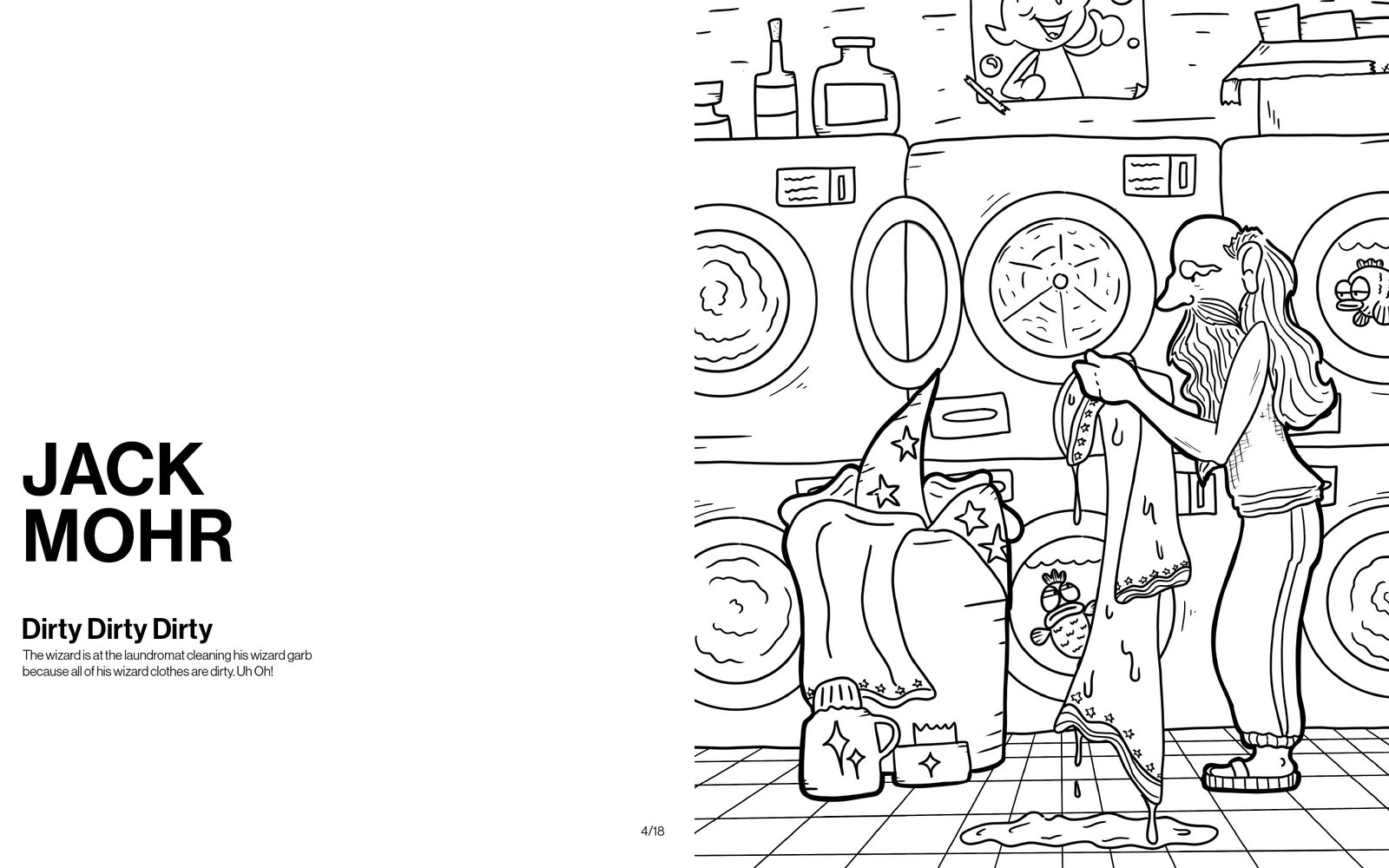 JACK MOHR

Dirty Dirty Dirty

The wizard is at the laundromat cleaning his wizard garb because all of his wizard clothes are dirty. Uh Oh!

4/18